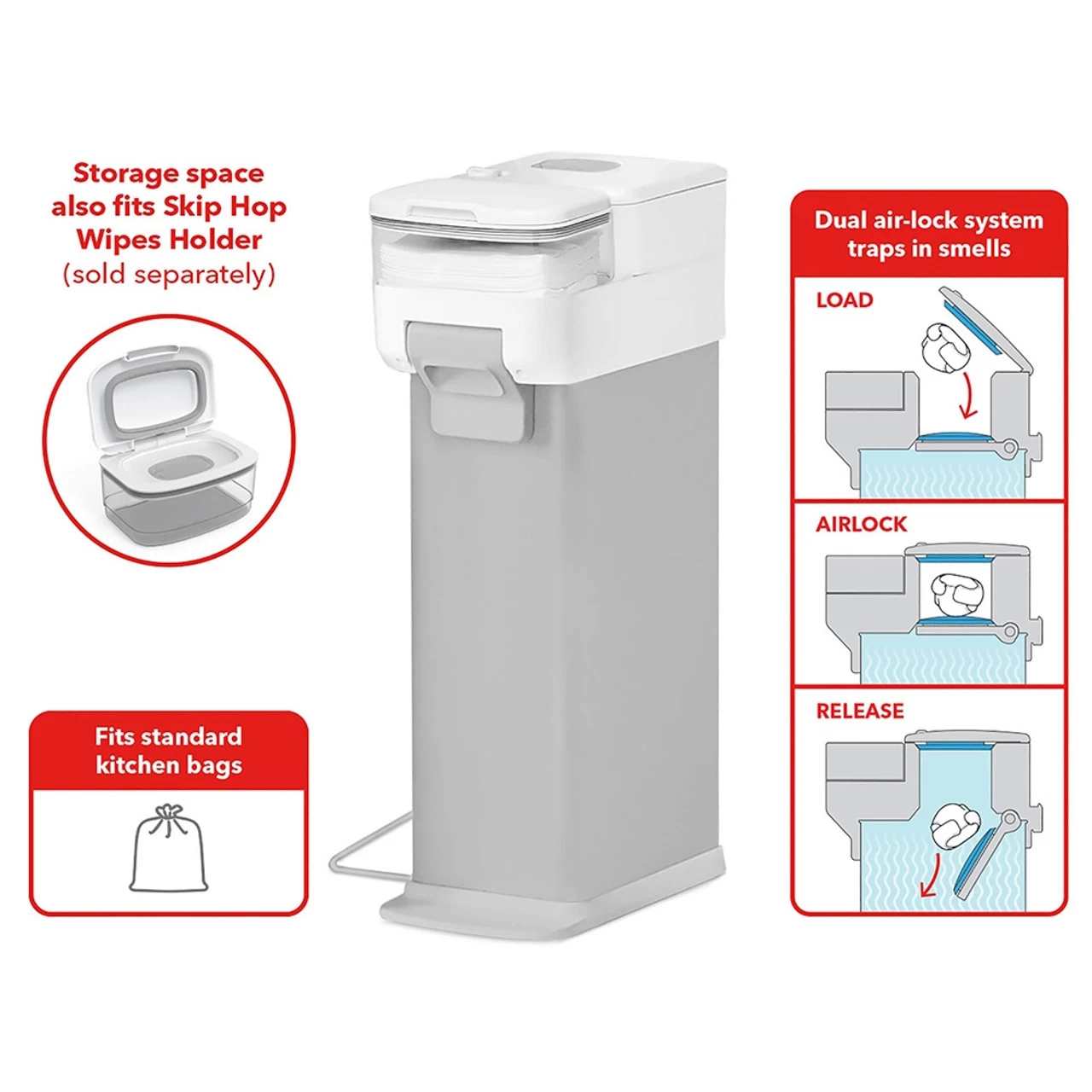 Storage space also fits Skip Hop Wipes Holder (sold separately)

Fits standard kitchen bags

Dual air-lock system traps in smells

LOAD

AIRLOCK

RELEASE